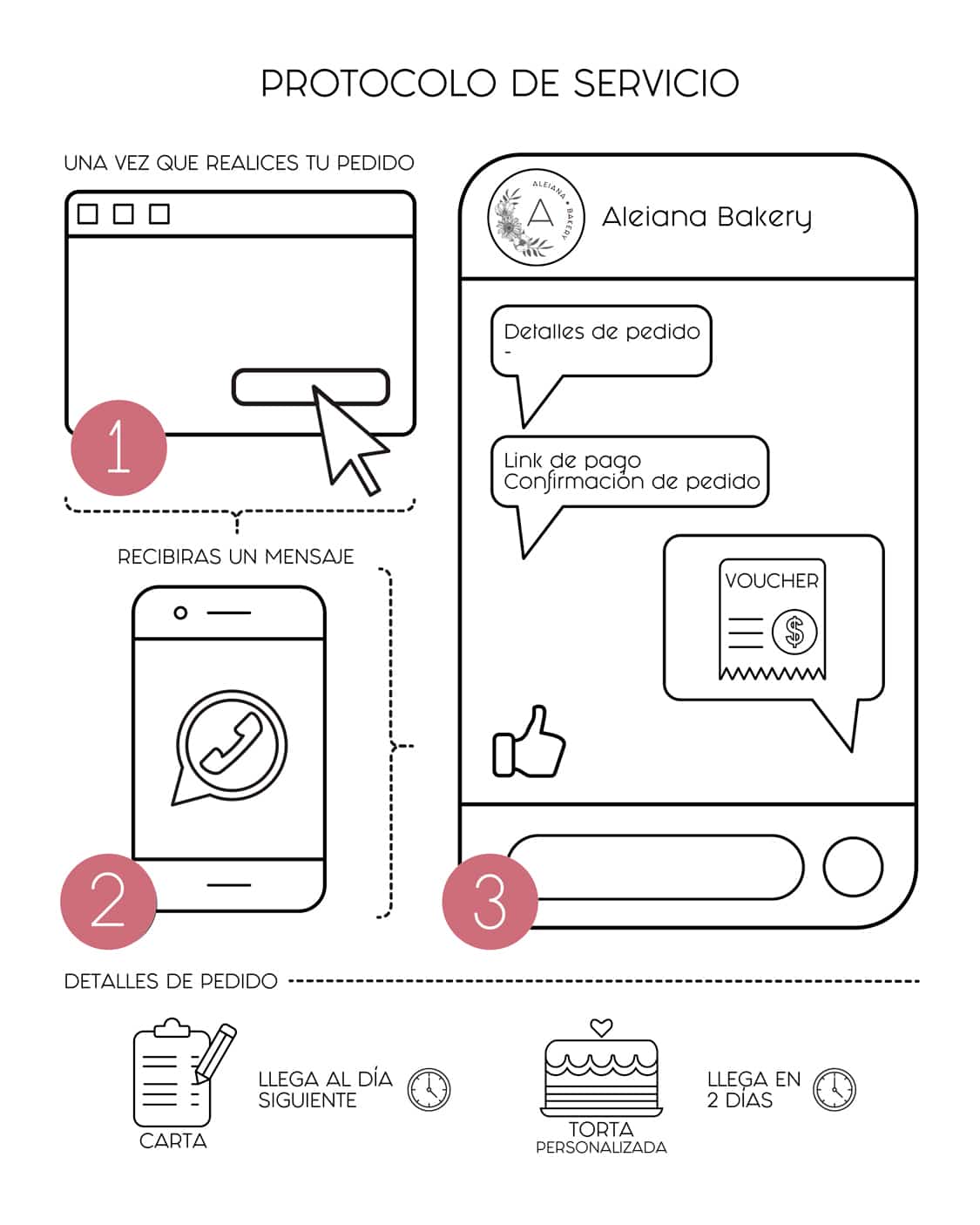 PROTOCOLO DE SERVICIO

UNA VEZ QUE REALICES TU PEDIDO

1

RECIBIRAS UN MENSAJE

2

ALEIANA • BAKERY
A

Aleiana Bakery

Detalles de pedido
-

Link de pago
Confirmación de pedido

VOUCHER

$

3

DETALLES DE PEDIDO

CARTA

LLEGA AL DÍA SIGUIENTE

TORTA
PERSONALIZADA

LLEGA EN 2 DÍAS